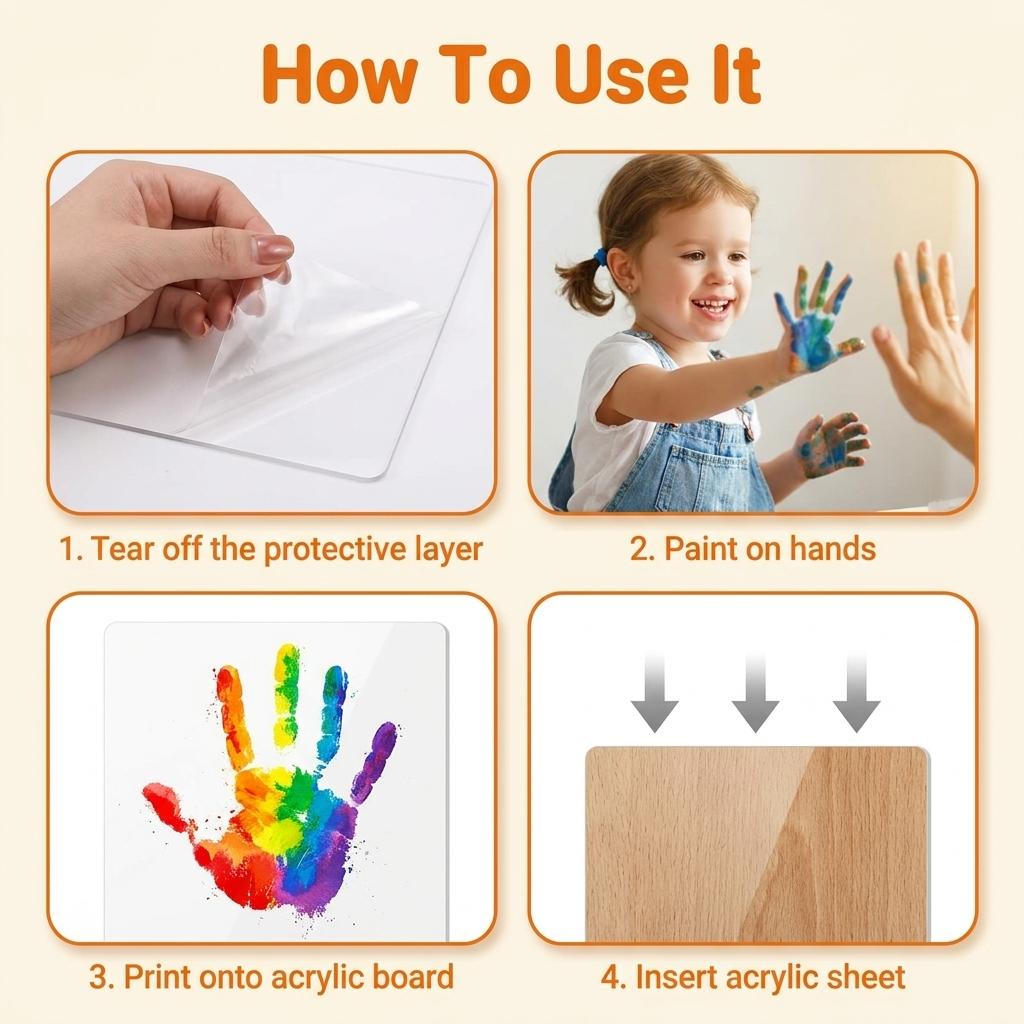 How To Use It

1. Tear off the protective layer

2. Paint on hands

3. Print onto acrylic board

4. Insert acrylic sheet